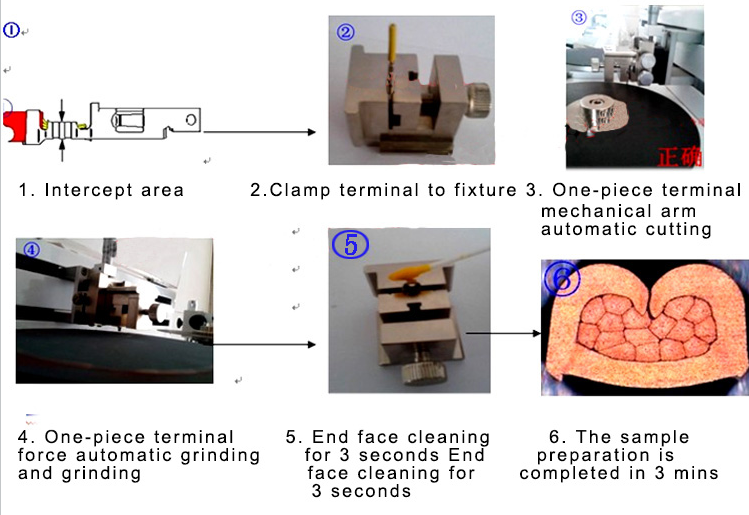 ①

②

③

正确

1. Intercept area

2.Clamp terminal to fixture

3. One-piece terminal mechanical arm automatic cutting

④

⑤

⑥

4. One-piece terminal force automatic grinding and grinding

5. End face cleaning for 3 seconds End face cleaning for 3 seconds

6. The sample preparation is completed in 3 mins